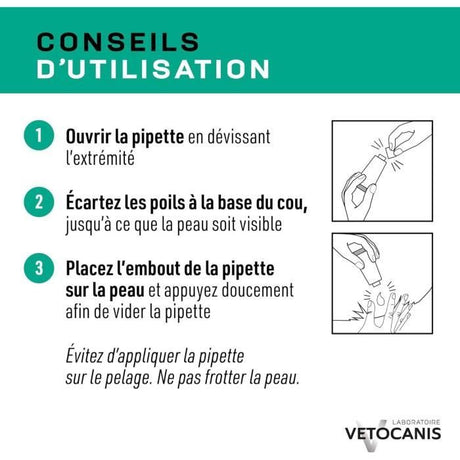 CONSEILS
D'UTILISATION

1 Ouvrir la pipette en dévissant l'extrémité

2 Écartez les poils à la base du cou, jusqu'à ce que la peau soit visible

3 Placez l'embout de la pipette sur la peau et appuyez doucement afin de vider la pipette

Évitez d'appliquer la pipette sur le pelage. Ne pas frotter la peau.

LABORATOIRE
VETOCANIS