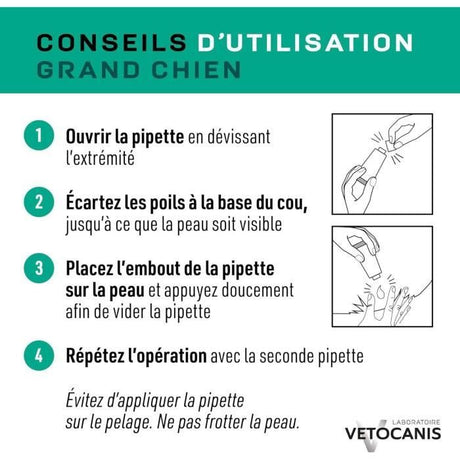 CONSEILS D'UTILISATION
GRAND CHIEN

1 Ouvrir la pipette en dévissant l'extrémité

2 Écartez les poils à la base du cou, jusqu'à ce que la peau soit visible

3 Placez l'embout de la pipette sur la peau et appuyez doucement afin de vider la pipette

4 Répétez l'opération avec la seconde pipette

Évitez d'appliquer la pipette sur le pelage. Ne pas frotter la peau.

LABORATOIRE
VETOCANIS