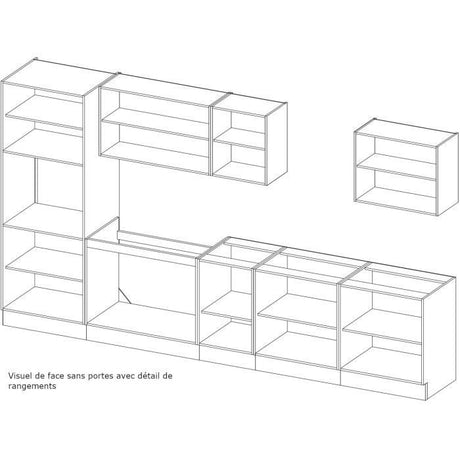 Visuel de face sans portes avec détail de rangements