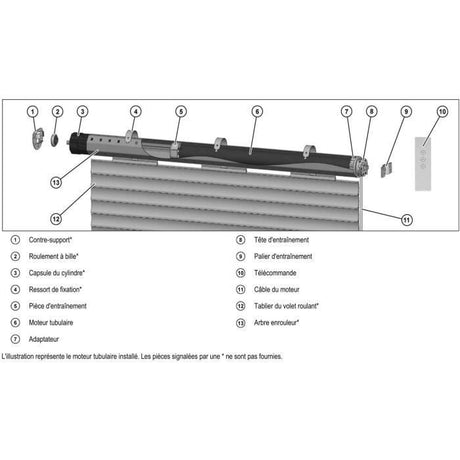 1
2
3
4
5
6
7
8
9
10
13
12
11

1 Contre-support*
2 Roulement à bille*
3 Capsule du cylindre*
4 Ressort de fixation*
5 Pièce d'entraînement
6 Moteur tubulaire
7 Adaptateur

8 Tête d'entraînement
9 Palier d'entraînement
10 Télécommande
11 Câble du moteur
12 Tablier du volet roulant*
13 Arbre enrouleur*

L'illustration représente le moteur tubulaire installé. Les pièces signalées par une * ne sont pas fournies.