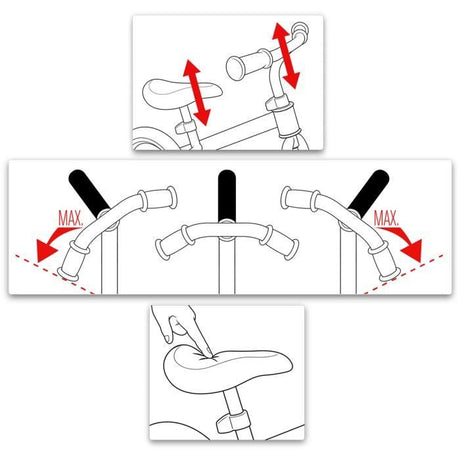 MAX.

MAX.