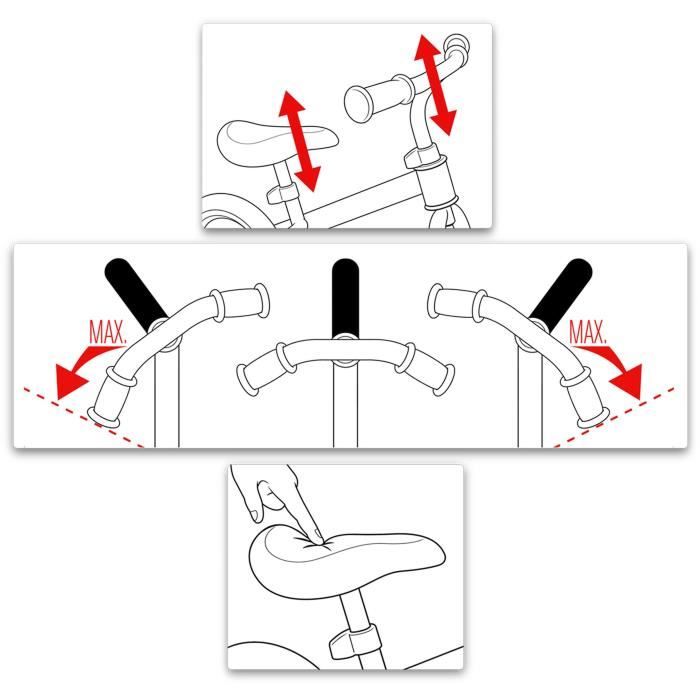 MAX.

MAX.