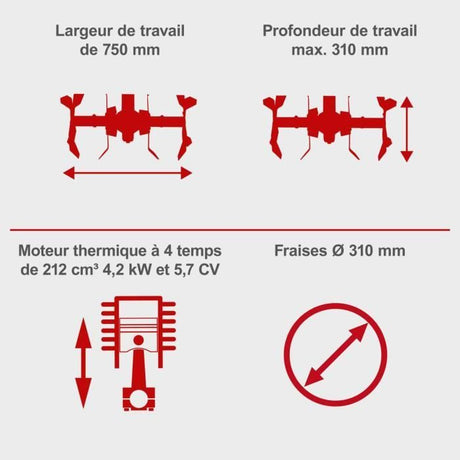 Largeur de travail de 750 mm

Profondeur de travail max. 310 mm

Moteur thermique à 4 temps de 212 cm³ 4,2 kW et 5,7 CV

Fraises Ø 310 mm