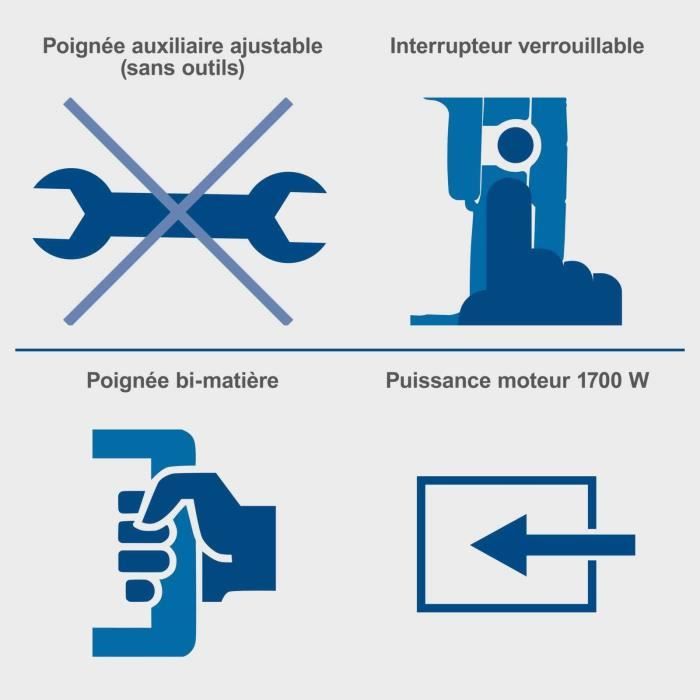 Poignée auxiliaire ajustable (sans outils)

Interrupteur verrouillable

Poignée bi-matière

Puissance moteur 1700 W