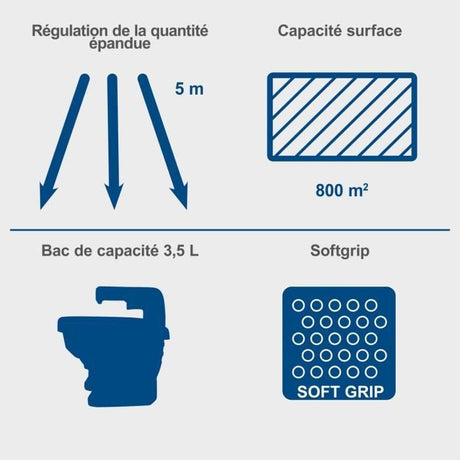 Régulation de la quantité épandue

5 m

Capacité surface

800 m²

Bac de capacité 3,5 L

Softgrip

SOFT GRIP