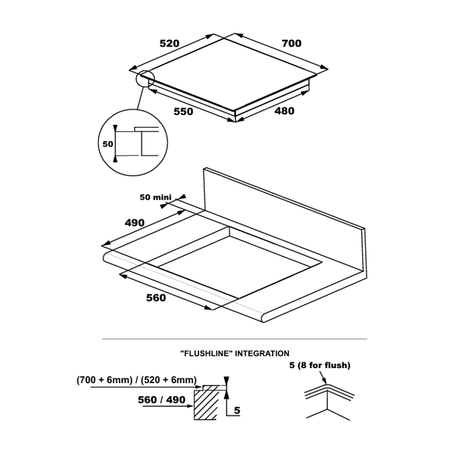 520
700
550
480
50
50 mini
490
560
"FLUSHLINE" INTEGRATION
5 (8 for flush)
(700 + 6mm) / (520 + 6mm)
560 / 490
5