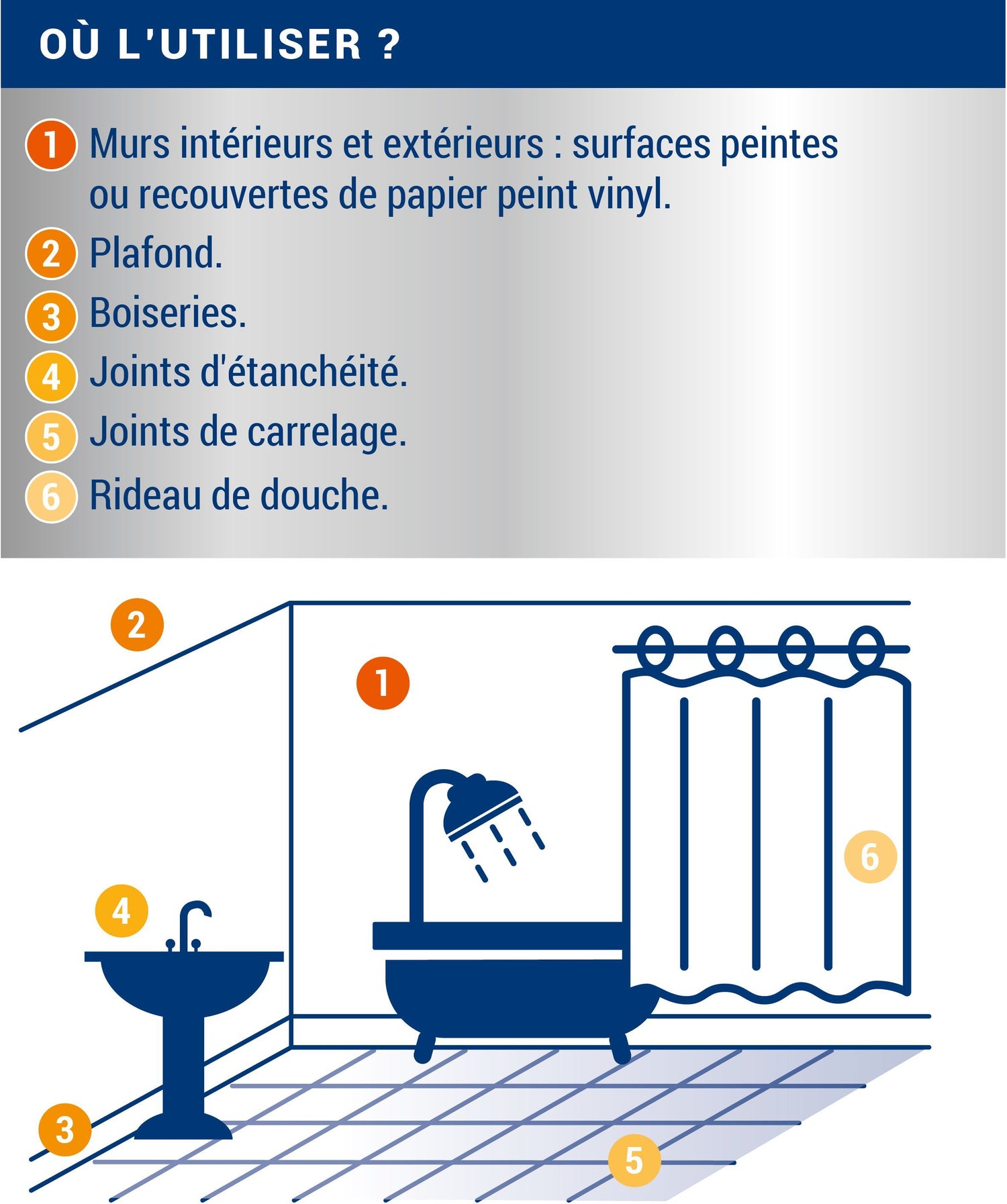 OÙ L'UTILISER ?

1 Murs intérieurs et extérieurs : surfaces peintes ou recouvertes de papier peint vinyl.

2 Plafond.

3 Boiseries.

4 Joints d'étanchéité.

5 Joints de carrelage.

6 Rideau de douche.

2

1

6

4

3

5