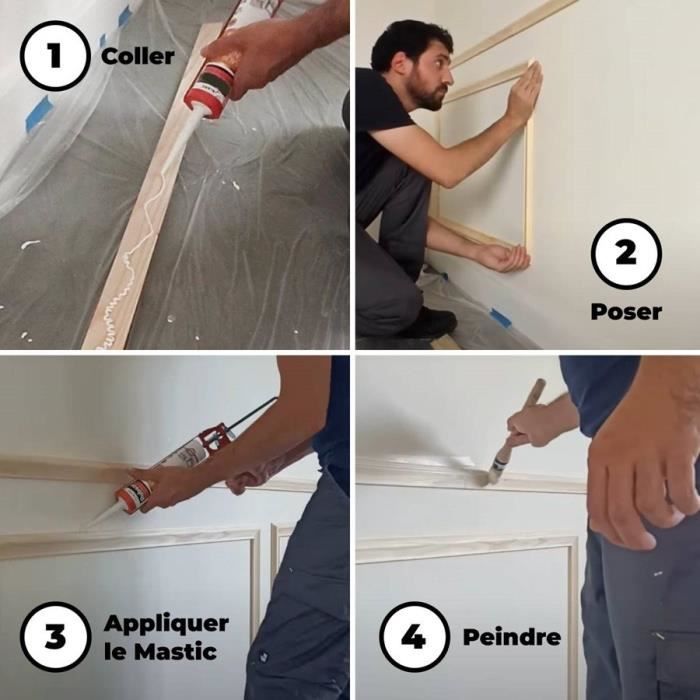 1 Coller

2 Poser

3 Appliquer le Mastic

4 Peindre