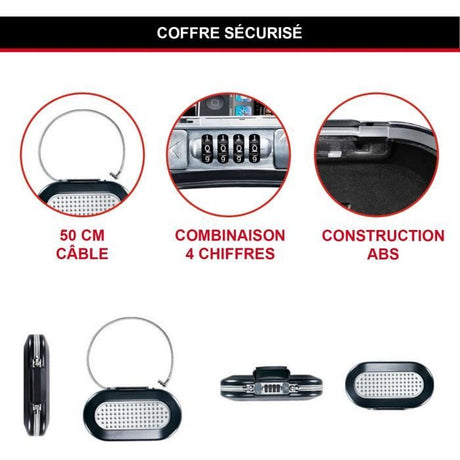 COFFRE SÉCURISÉ

50 CM CÂBLE

COMBINAISON 4 CHIFFRES

CONSTRUCTION ABS