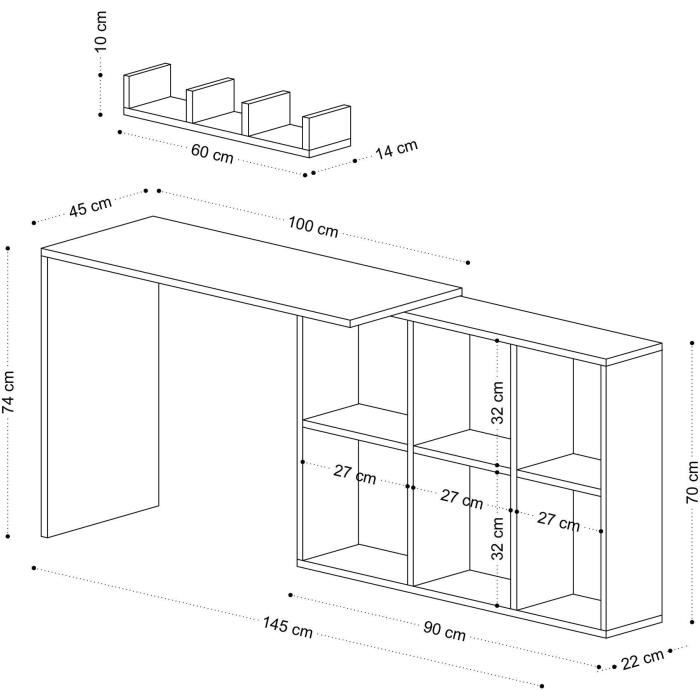 10 cm
60 cm
14 cm
45 cm
100 cm
74 cm
32 cm
27 cm
27 cm
27 cm
32 cm
70 cm
145 cm
90 cm
22 cm