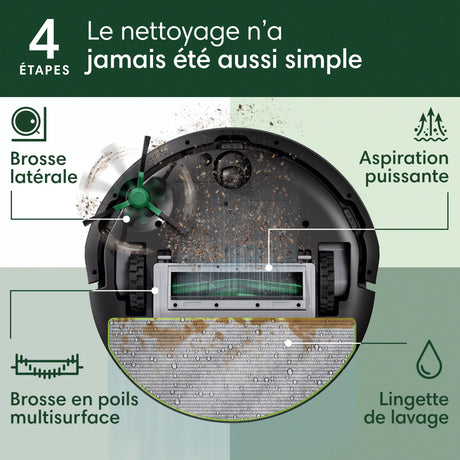 4 ÉTAPES

Le nettoyage n'a jamais été aussi simple

Brosse latérale

Aspiration puissante

Brosse en poils multisurface

Lingette de lavage