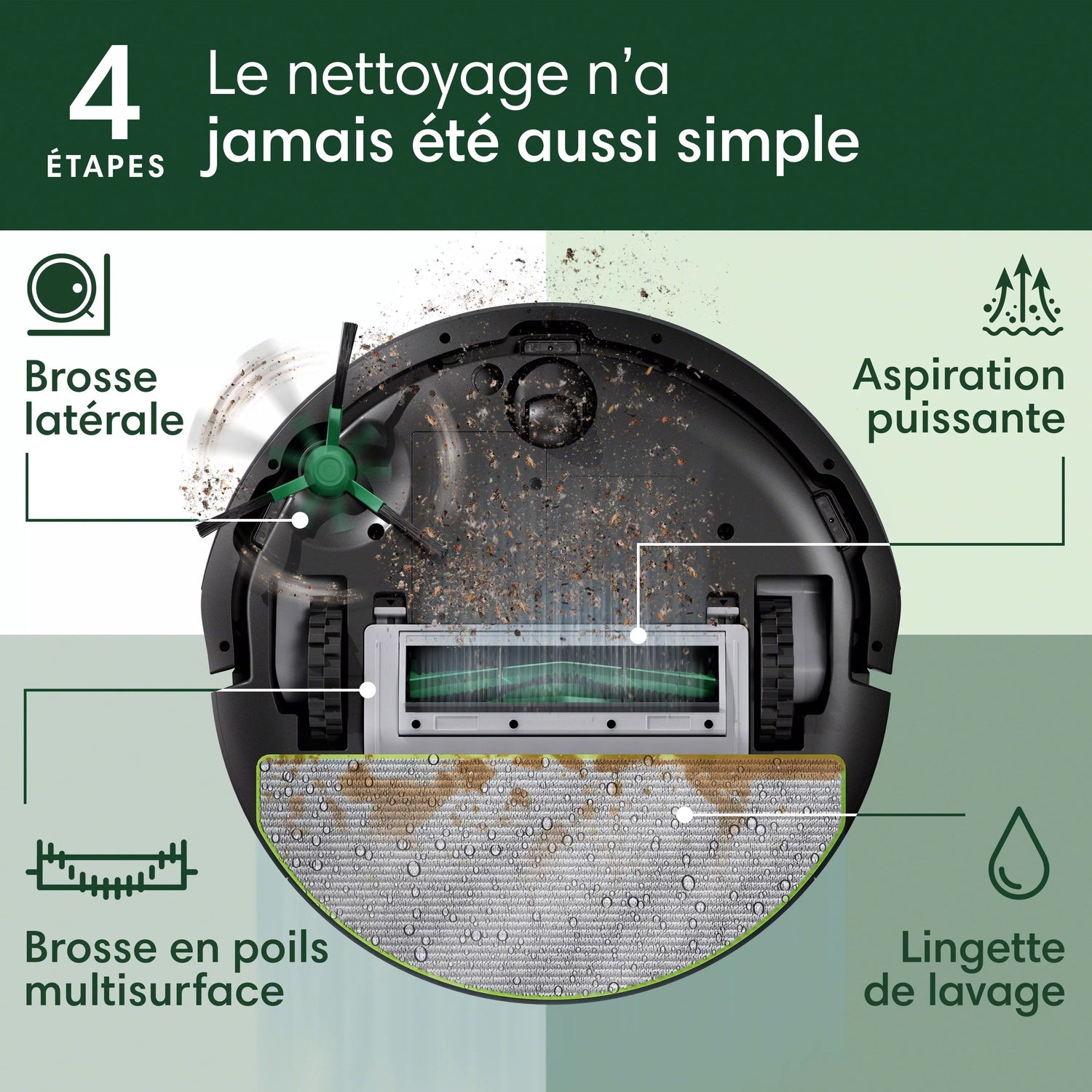 4
ÉTAPES

Le nettoyage n'a jamais été aussi simple

Brosse latérale

Aspiration puissante

Brosse en poils multisurface

Lingette de lavage