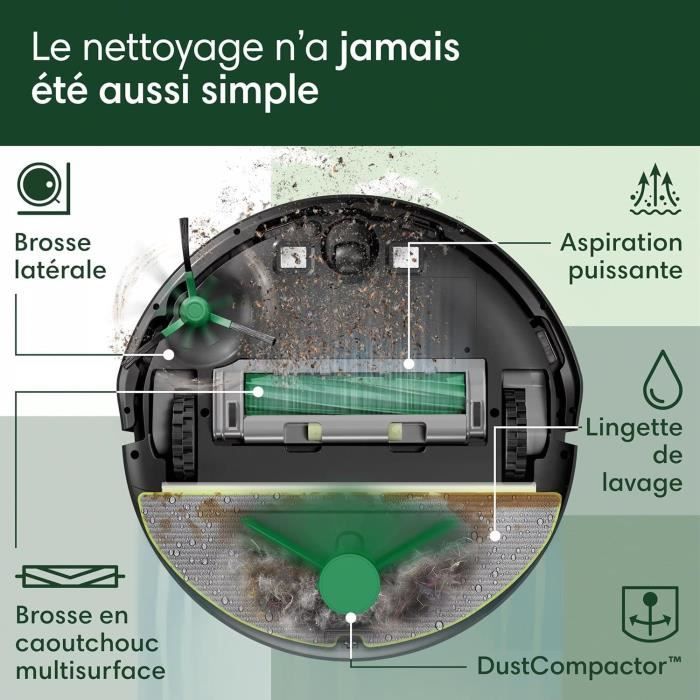 Le nettoyage n'a jamais été aussi simple

Brosse latérale

Aspiration puissante

Lingette de lavage

Brosse en caoutchouc multisurface

DustCompactor™