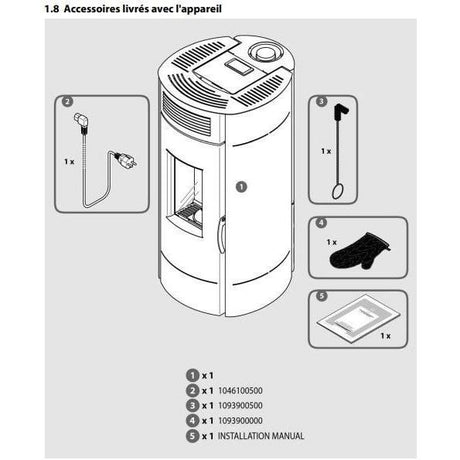 1.8 Accessoires livrés avec l'appareil

2

1 x

1

3

1 x

4

1 x

5

1 x

1 x 1
2 x 1 1046100500
3 x 1 1093900500
4 x 1 1093900000
5 x 1 INSTALLATION MANUAL