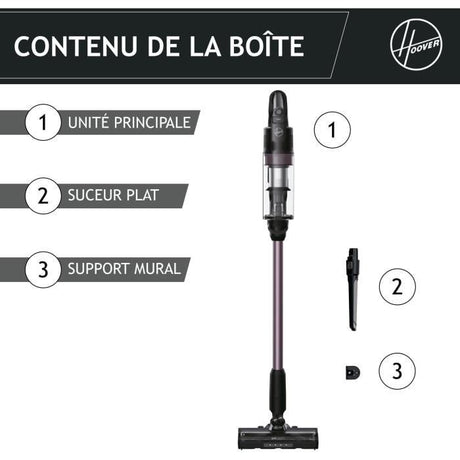 CONTENU DE LA BOÎTE

HOOVER

1 UNITÉ PRINCIPALE

2 SUCEUR PLAT

3 SUPPORT MURAL

1

2

3