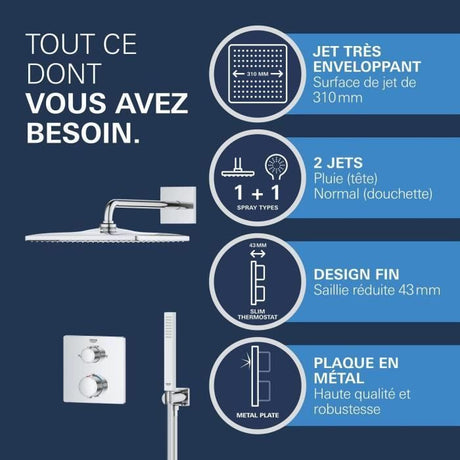 TOUT CE DONT
VOUS AVEZ BESOIN.

310 MM

JET TRÈS ENVELOPPANT
Surface de jet de 310 mm

1 + 1
SPRAY TYPES

2 JETS
Pluie (tête)
Normal (douchette)

43 MM

SLIM THERMOSTAT

DESIGN FIN
Saillie réduite 43 mm

METAL PLATE

PLAQUE EN MÉTAL
Haute qualité et robustesse