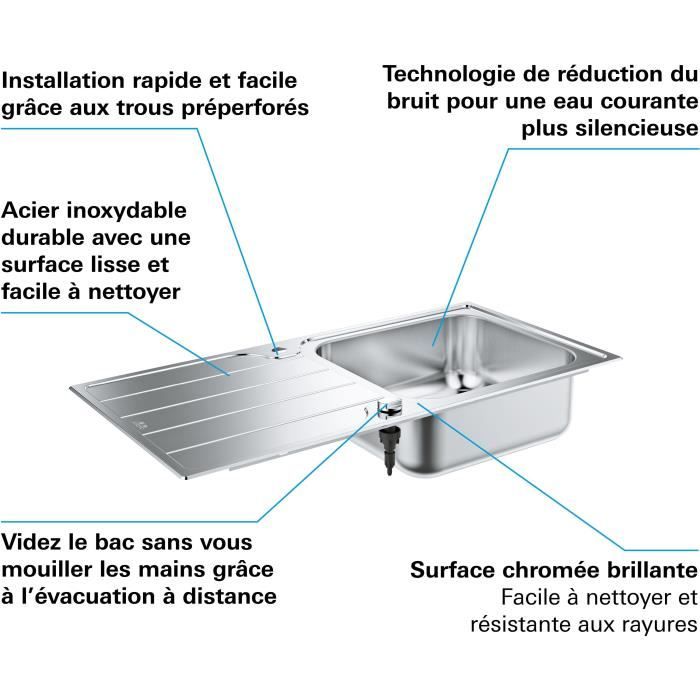 Installation rapide et facile grâce aux trous préperforés

Technologie de réduction du bruit pour une eau courante plus silencieuse

Acier inoxydable durable avec une surface lisse et facile à nettoyer

Videz le bac sans vous mouiller les mains grâce à l'évacuation à distance

Surface chromée brillante
Facile à nettoyer et résistante aux rayures