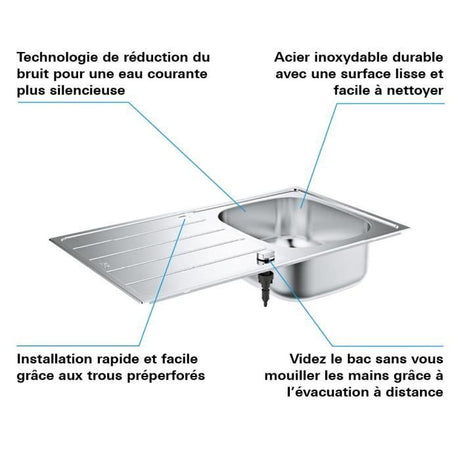 Technologie de réduction du bruit pour une eau courante plus silencieuse

Acier inoxydable durable avec une surface lisse et facile à nettoyer

Installation rapide et facile grâce aux trous préperforés

Videz le bac sans vous mouiller les mains grâce à l'évacuation à distance