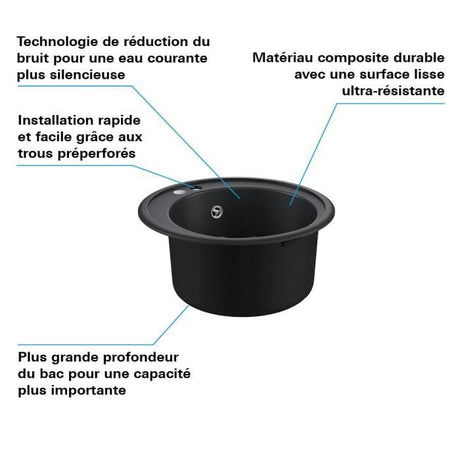 Technologie de réduction du bruit pour une eau courante plus silencieuse

Matériau composite durable avec une surface lisse ultra-résistante

Installation rapide et facile grâce aux trous préperforés

Plus grande profondeur du bac pour une capacité plus importante