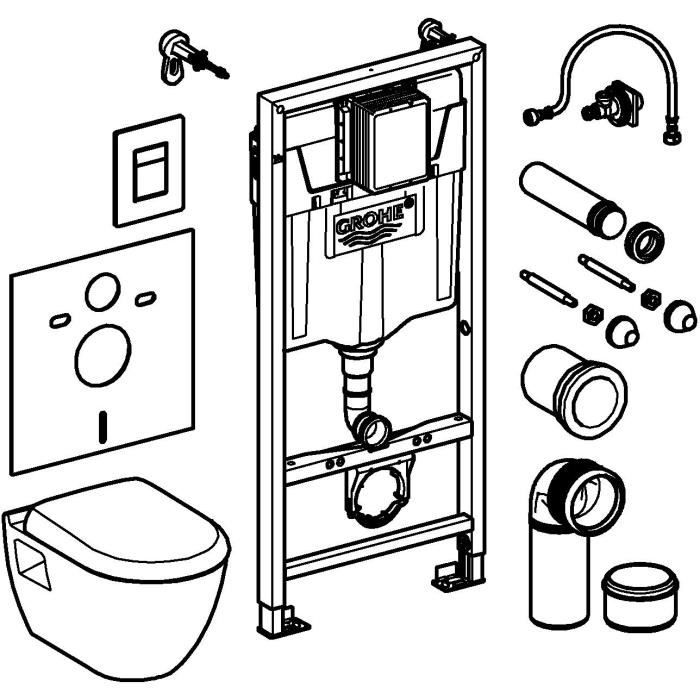 GROHE®