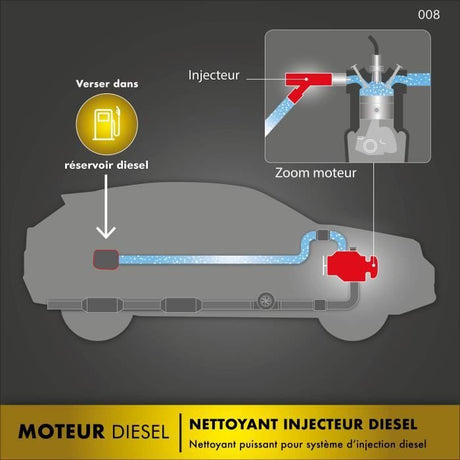 008

Injecteur

Verser dans

réservoir diesel

Zoom moteur

MOTEUR DIESEL

NETTOYANT INJECTEUR DIESEL

Nettoyant puissant pour système d'injection diesel