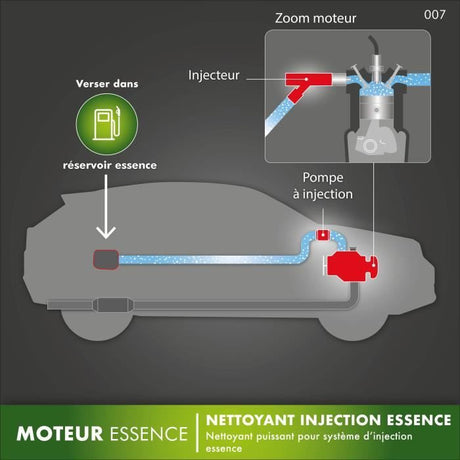 Zoom moteur

007

Injecteur

Verser dans

réservoir essence

Pompe à injection

MOTEUR ESSENCE

NETTOYANT INJECTION ESSENCE

Nettoyant puissant pour système d'injection essence