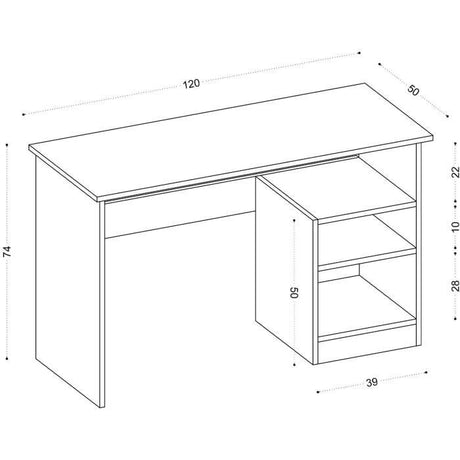 120
50
74
22
10
28
50
39