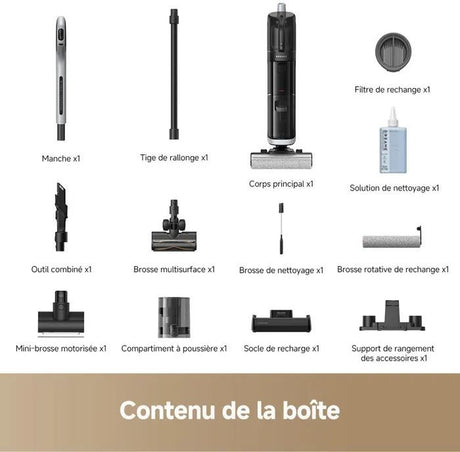 Manche x1

Tige de rallonge x1

Corps principal x1

Filtre de rechange x1

Solution de nettoyage x1

Outil combiné x1

Brosse multisurface x1

Brosse de nettoyage x1

Brosse rotative de rechange x1

Mini-brosse motorisée x1

Compartiment à poussière x1

Socle de recharge x1

Support de rangement des accessoires x1

Contenu de la boîte