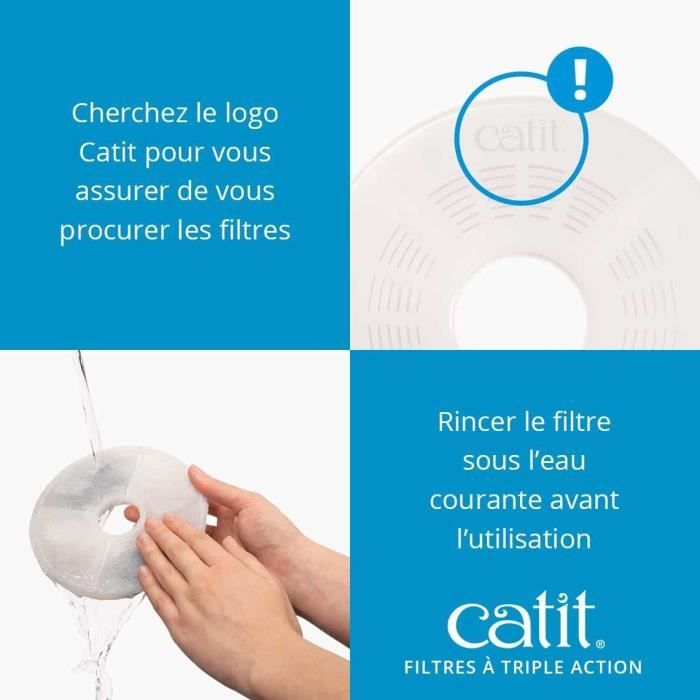 Cherchez le logo Catit pour vous assurer de vous procurer les filtres

!

catit

Rincer le filtre sous l'eau courante avant l'utilisation

catit®
FILTRES À TRIPLE ACTION