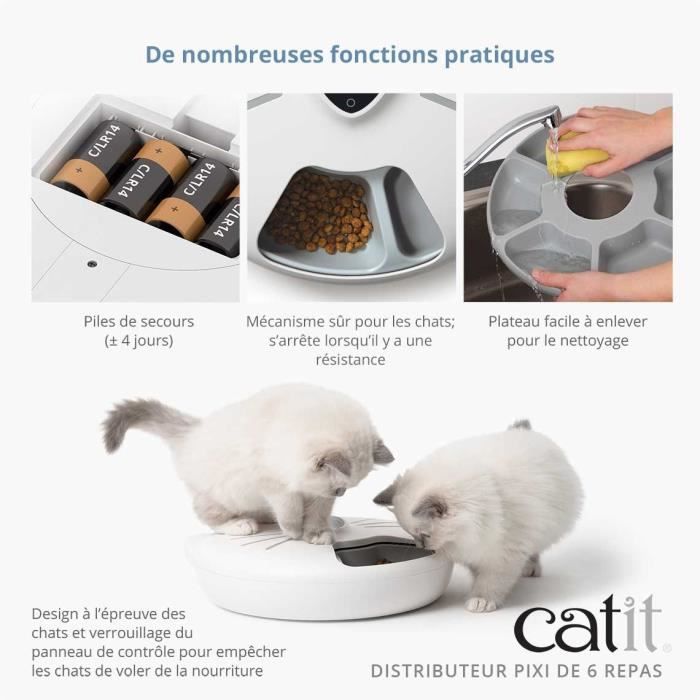 De nombreuses fonctions pratiques

C/LR14
C/LR14
C/LR14
C/LR14

Piles de secours
(± 4 jours)

Mécanisme sûr pour les chats; s'arrête lorsqu'il y a une résistance

Plateau facile à enlever pour le nettoyage

Design à l'épreuve des chats et verrouillage du panneau de contrôle pour empêcher les chats de voler de la nourriture

catit®
DISTRIBUTEUR PIXI DE 6 REPAS