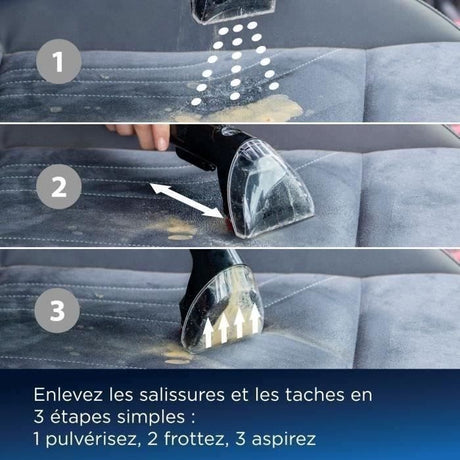 1

2

3

Enlevez les salissures et les taches en 3 étapes simples :
1 pulvérisez, 2 frottez, 3 aspirez