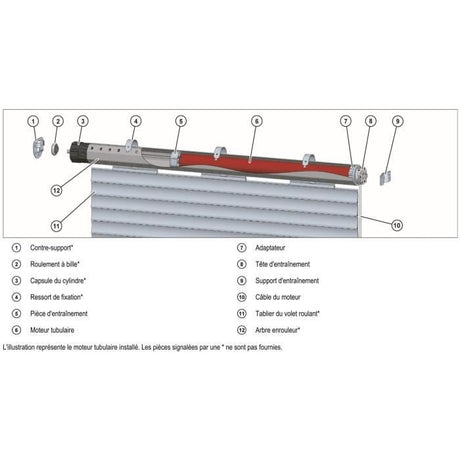 1 2 3 4 5 6 7 8 9

12

11

10

1 Contre-support*

2 Roulement à bille*

3 Capsule du cylindre*

4 Ressort de fixation*

5 Pièce d'entraînement

6 Moteur tubulaire

7 Adaptateur

8 Tête d'entraînement

9 Support d'entraînement

10 Câble du moteur

11 Tablier du volet roulant*

12 Arbre enrouleur*

L'illustration représente le moteur tubulaire installé. Les pièces signalées par une * ne sont pas fournies.