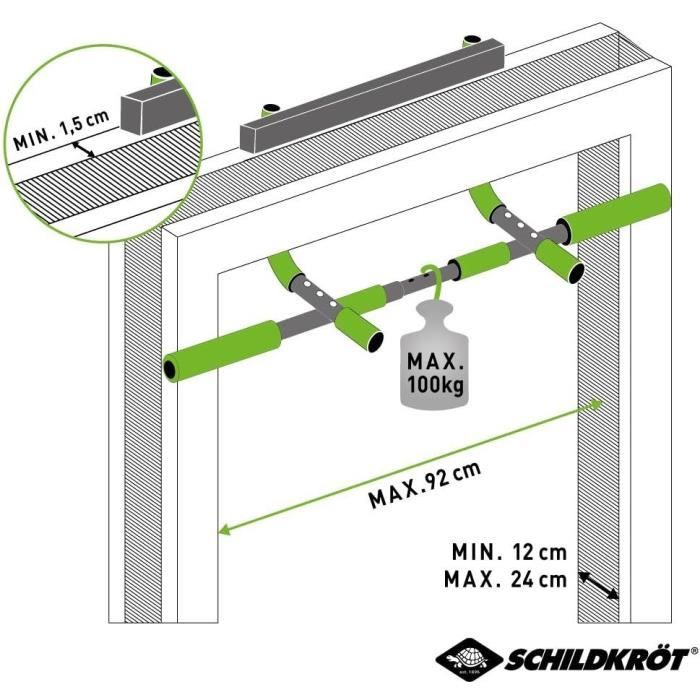 MIN. 1,5 cm

MAX. 100kg

MAX.92 cm

MIN. 12 cm
MAX. 24 cm

est. 1896
SCHILDKRÖT®