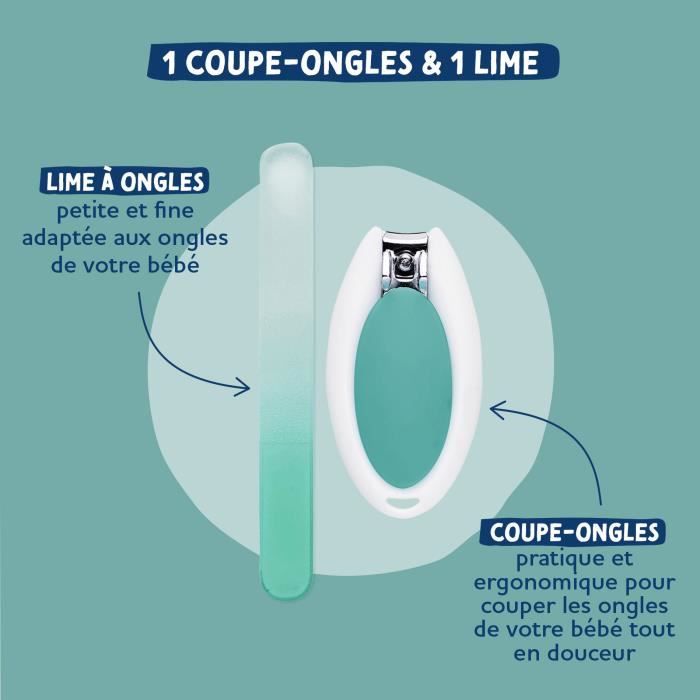 1 COUPE-ONGLES & 1 LIME

LIME À ONGLES
petite et fine adaptée aux ongles de votre bébé

COUPE-ONGLES
pratique et ergonomique pour couper les ongles de votre bébé tout en douceur