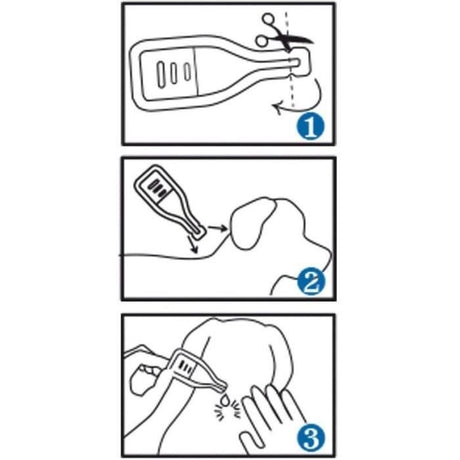 1

2

3