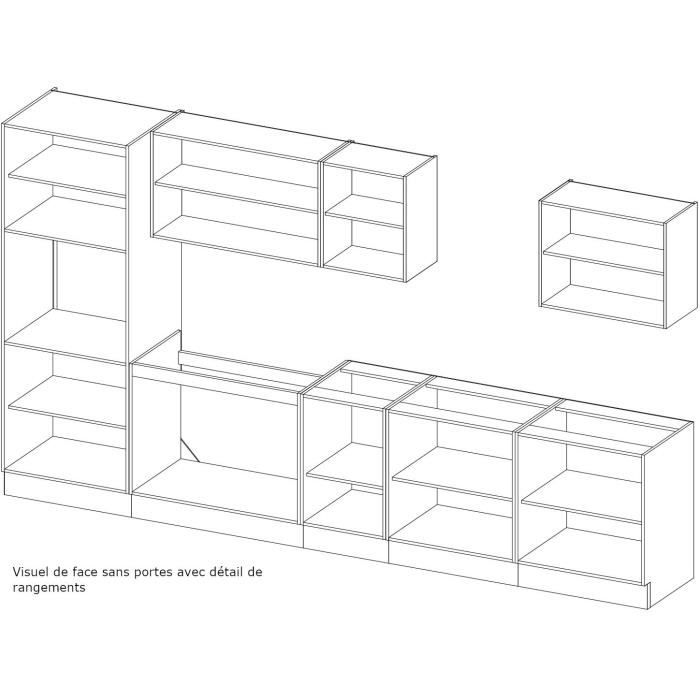 Visuel de face sans portes avec détail de rangements