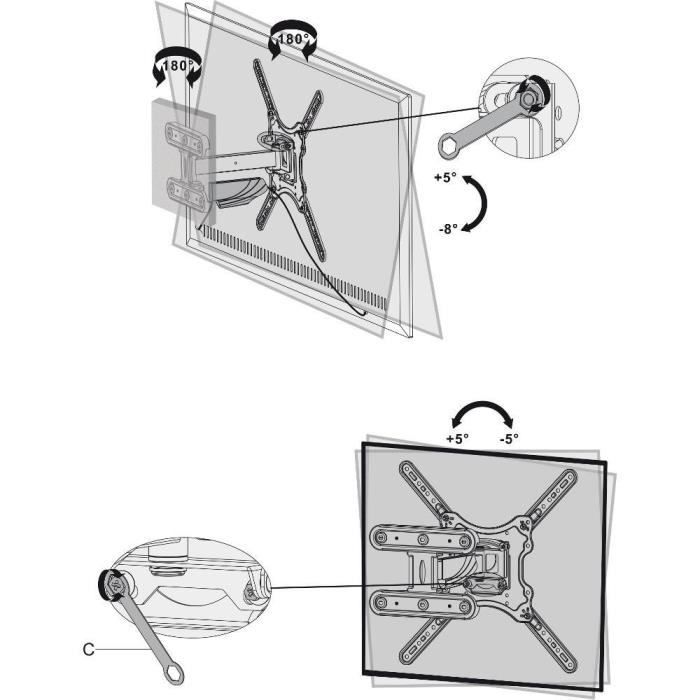 180°
180°
+5°
-8°
+5°
-5°
C