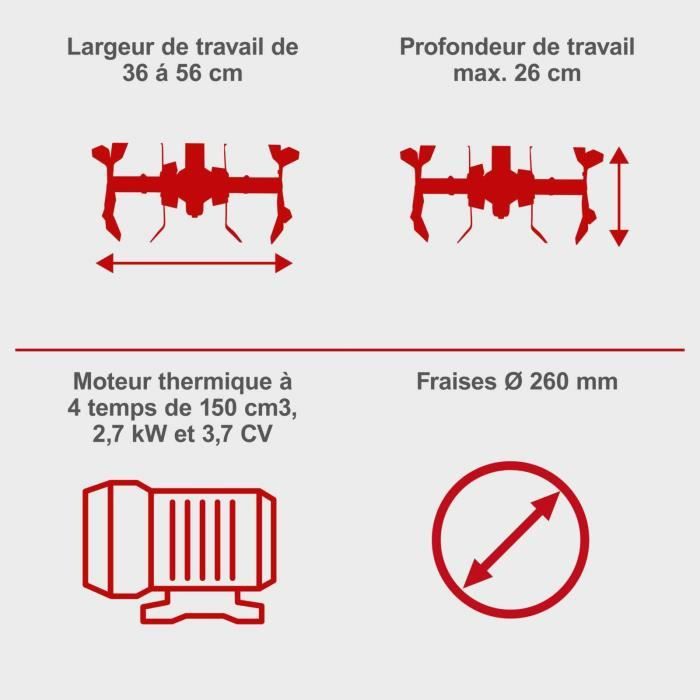 Largeur de travail de 36 á 56 cm

Profondeur de travail max. 26 cm

Moteur thermique à 4 temps de 150 cm3, 2,7 kW et 3,7 CV

Fraises Ø 260 mm