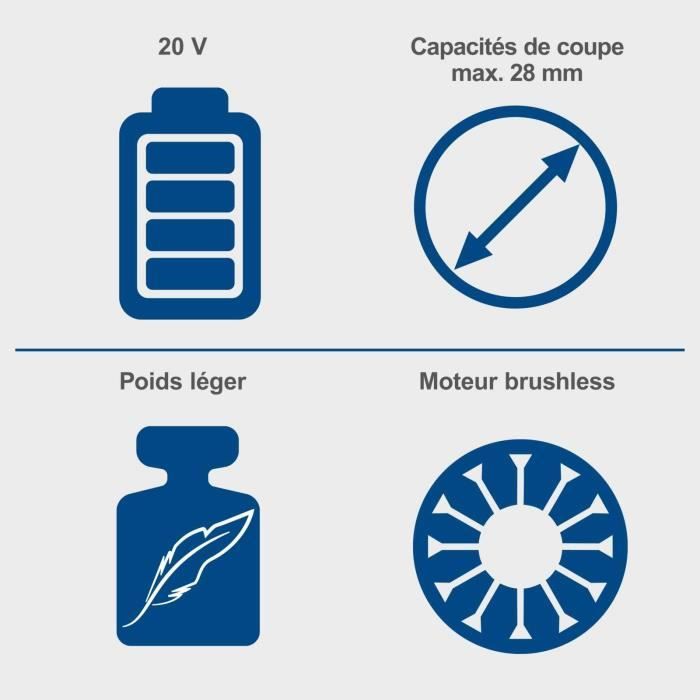 20 V

Capacités de coupe max. 28 mm

Poids léger

Moteur brushless