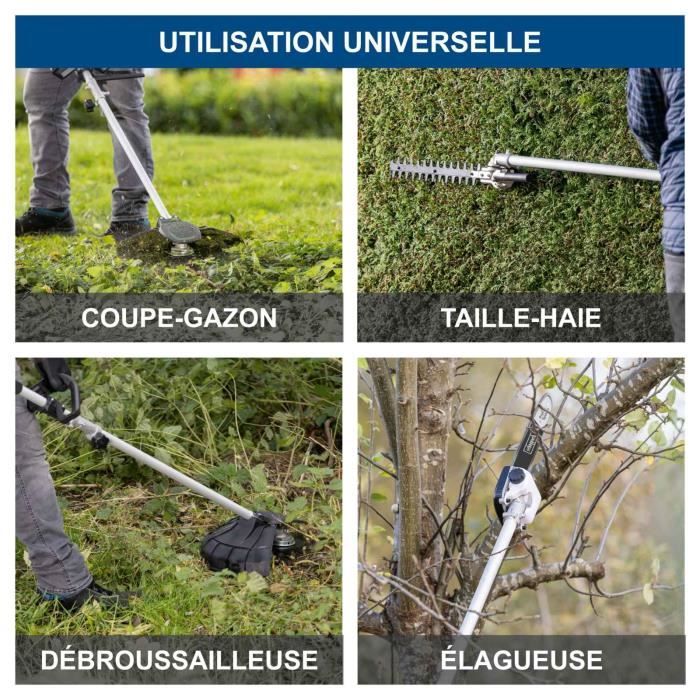 UTILISATION UNIVERSELLE

COUPE-GAZON

TAILLE-HAIE

DÉBROUSSAILLEUSE

ÉLAGUEUSE