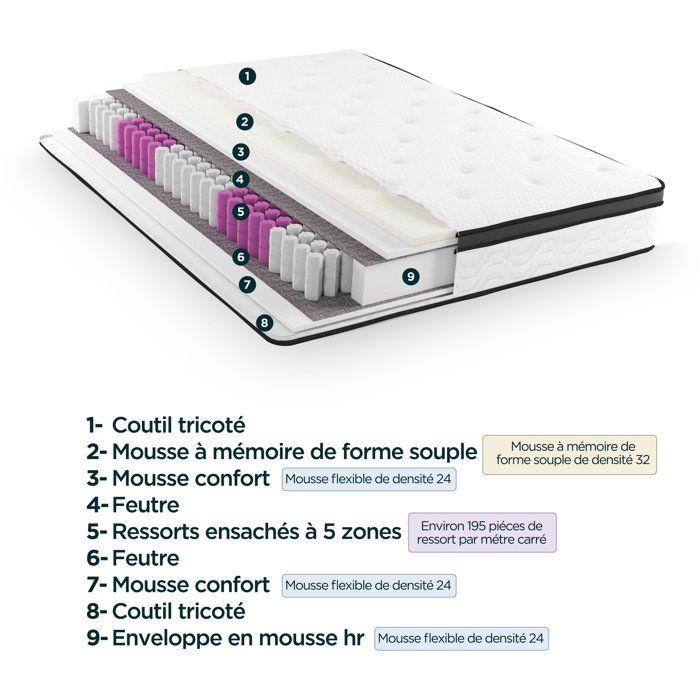 1
2
3
4
5
6
7
8
9

1- Coutil tricoté
2- Mousse à mémoire de forme souple
Mousse à mémoire de forme souple de densité 32
3- Mousse confort
Mousse flexible de densité 24
4- Feutre
5- Ressorts ensachés à 5 zones
Environ 195 piéces de ressort par métre carré
6- Feutre
7- Mousse confort
Mousse flexible de densité 24
8- Coutil tricoté
9- Enveloppe en mousse hr
Mousse flexible de densité 24