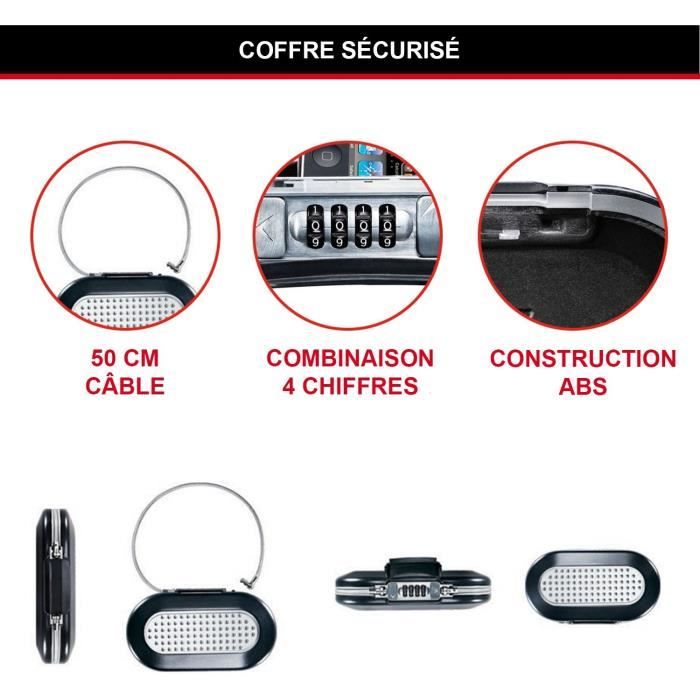 COFFRE SÉCURISÉ

50 CM
CÂBLE

COMBINAISON
4 CHIFFRES

CONSTRUCTION
ABS