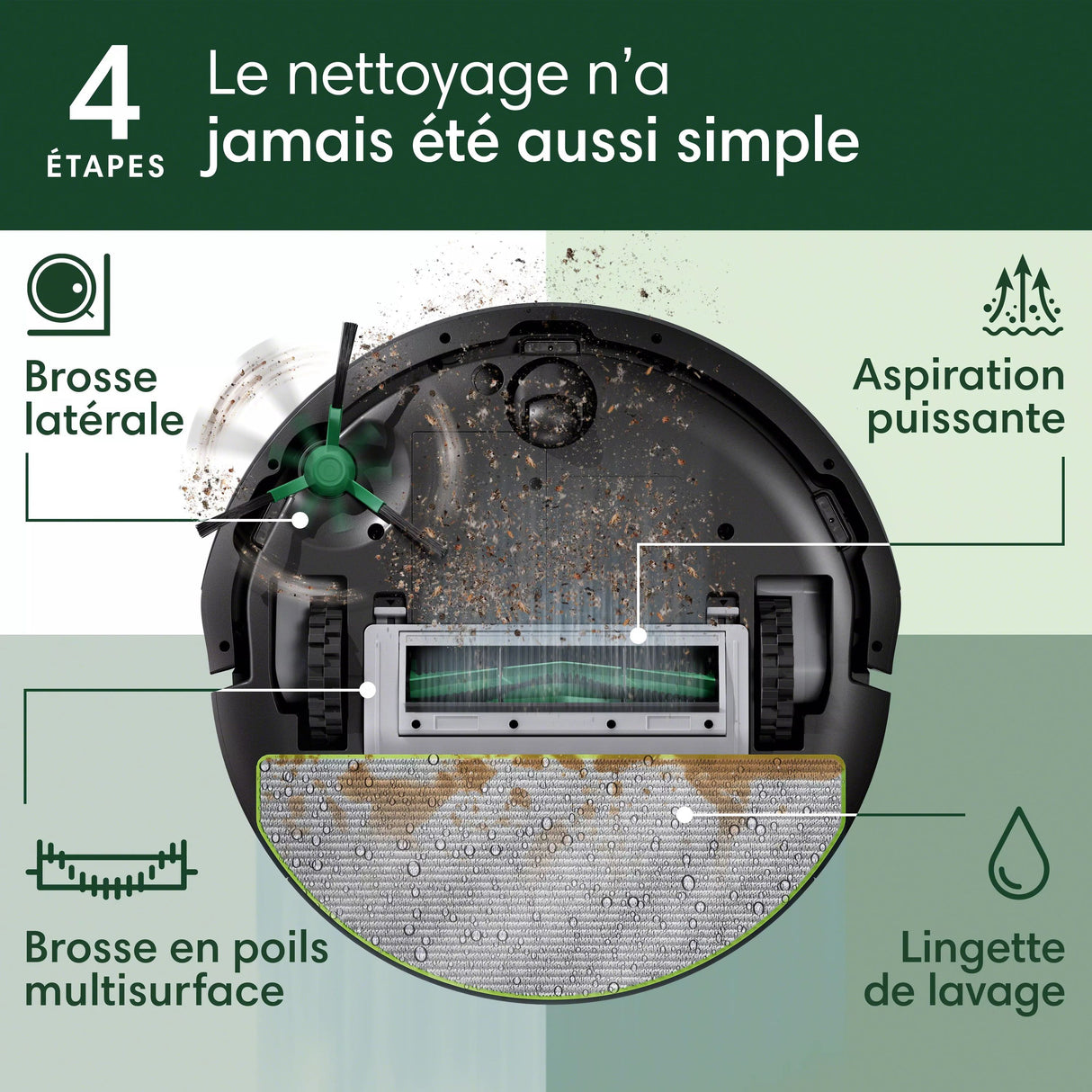 4
ÉTAPES

Le nettoyage n'a
jamais été aussi simple

Brosse latérale

Aspiration puissante

Brosse en poils multisurface

Lingette de lavage