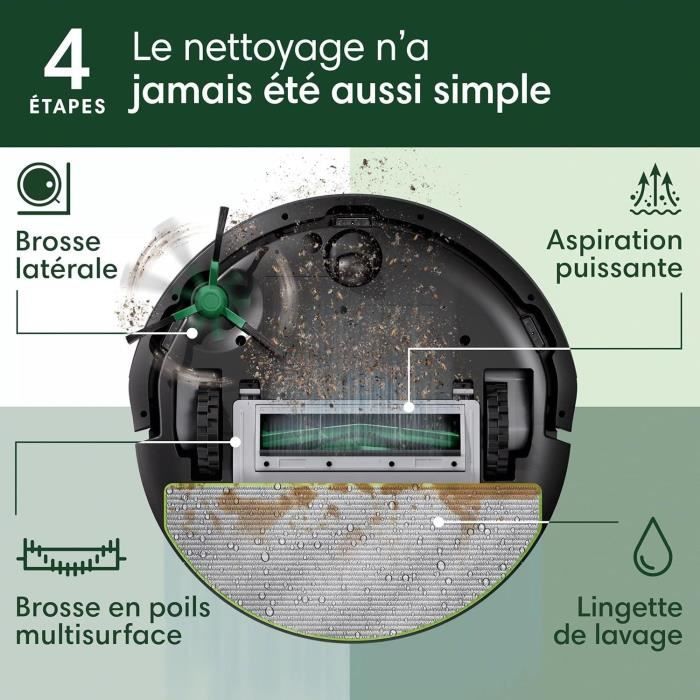 4
ÉTAPES

Le nettoyage n'a
jamais été aussi simple

Brosse latérale

Aspiration puissante

Brosse en poils multisurface

Lingette de lavage