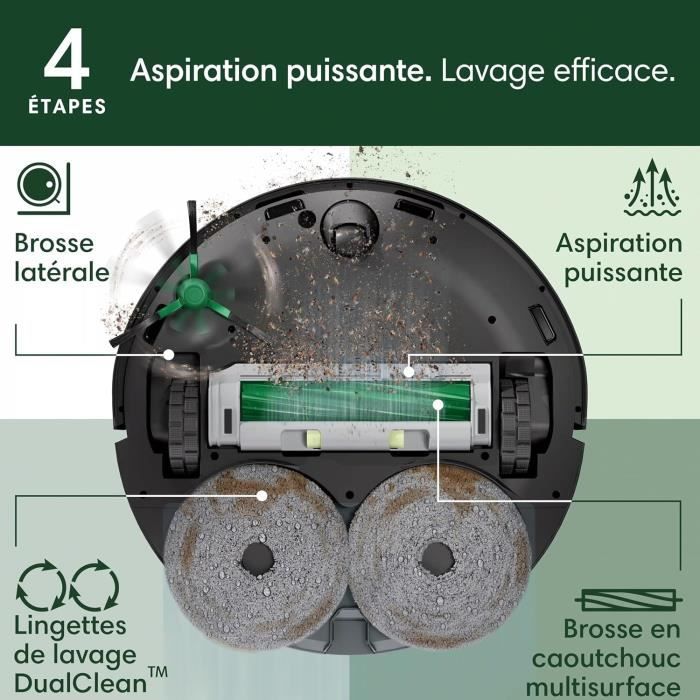 4
ÉTAPES

Aspiration puissante. Lavage efficace.

Brosse latérale

Aspiration puissante

Lingettes de lavage DualClean™

Brosse en caoutchouc multisurface