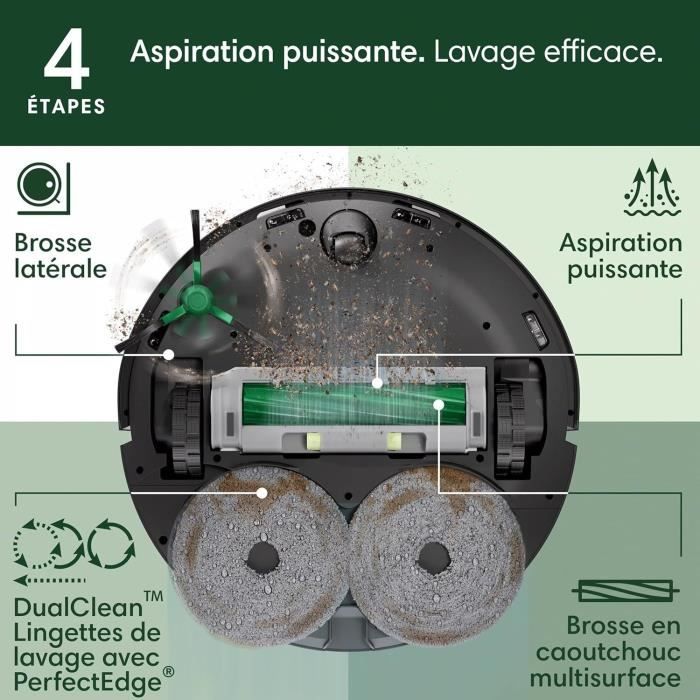 4
ÉTAPES

Aspiration puissante. Lavage efficace.

Brosse latérale

Aspiration puissante

DualClean™ Lingettes de lavage avec PerfectEdge®

Brosse en caoutchouc multisurface