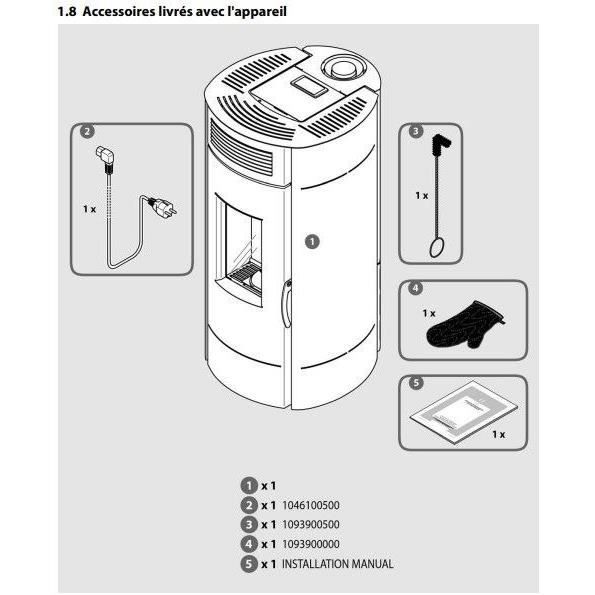 1.8 Accessoires livrés avec l'appareil

2

1 x

1

3

1 x

4

1 x

5

1 x

1 x 1
2 x 1 1046100500
3 x 1 1093900500
4 x 1 1093900000
5 x 1 INSTALLATION MANUAL