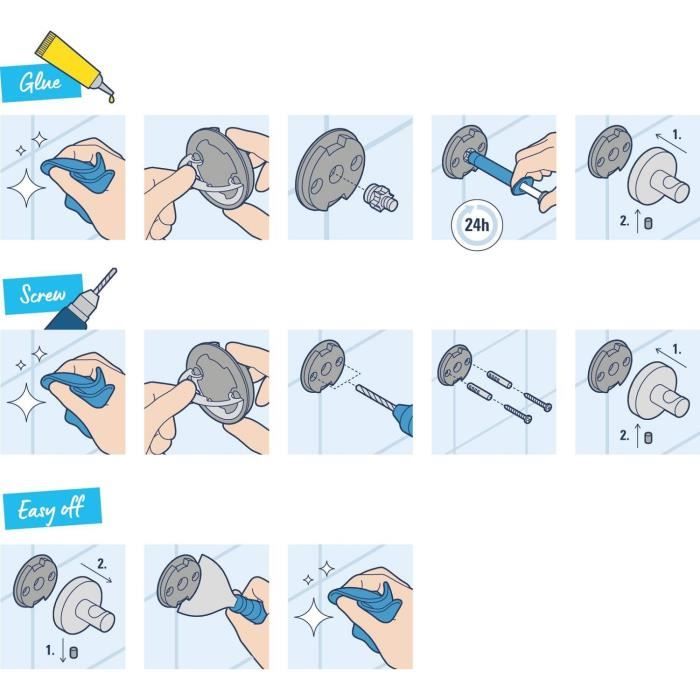 Glue

24h

1.

2.

Screw

1.

2.

Easy off

2.

1.