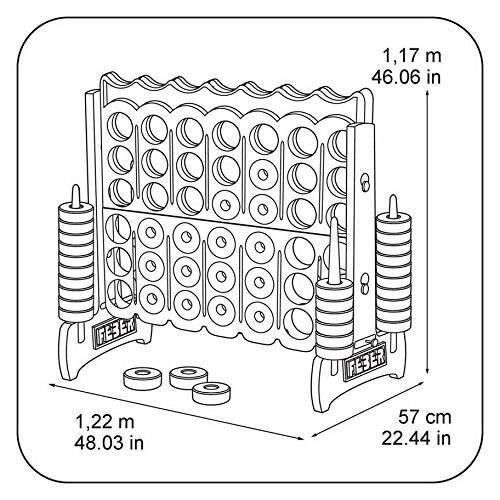 1,17 m
46.06 in

FEBER

FEBER

1,22 m
48.03 in

57 cm
22.44 in