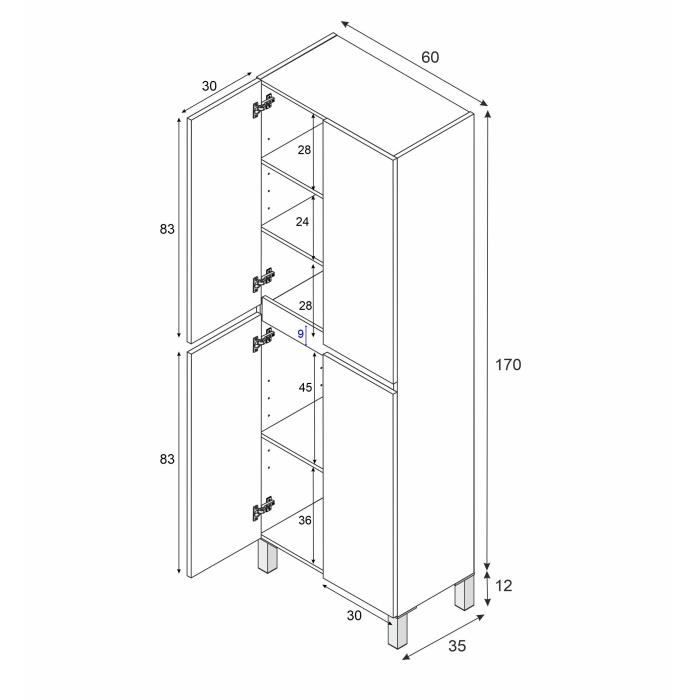 60
30
28
24
83
28
9
170
45
83
36
12
30
35